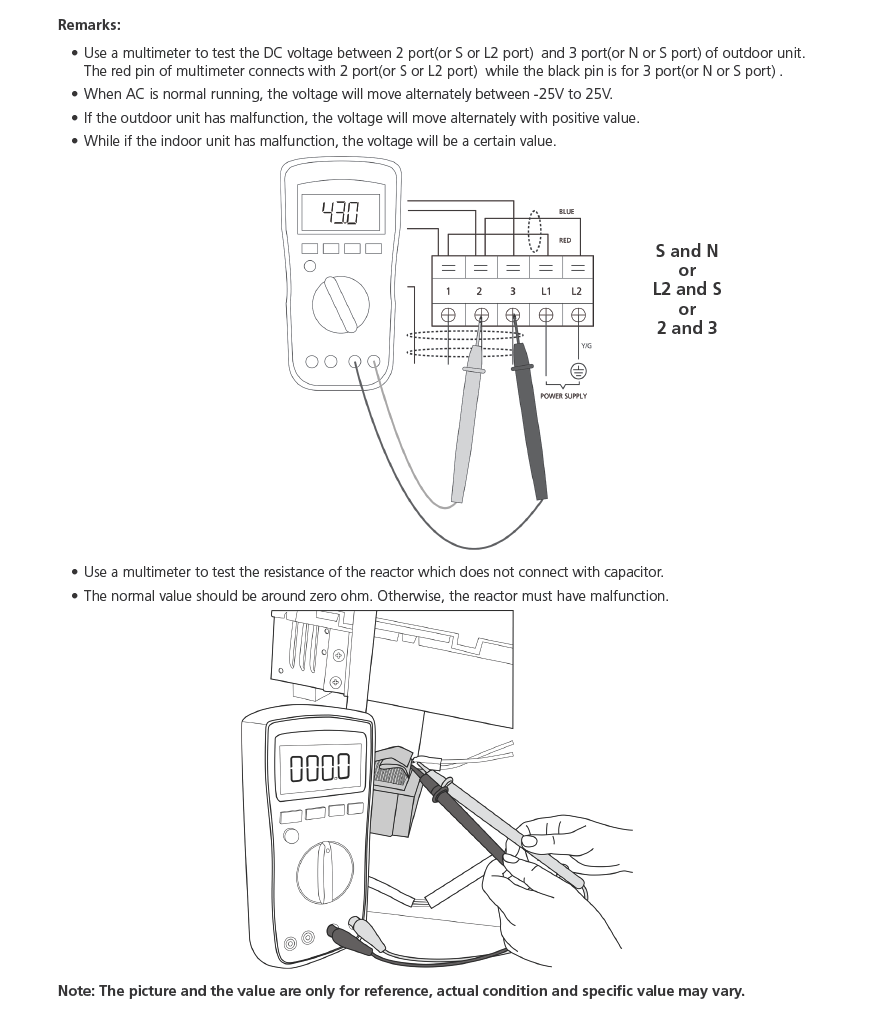 Remarks:

• Use a multimeter to test the DC voltage between 2 port(or S or L2 port) and 3 port(or N or S port) of outdoor unit. The red pin of multimeter connects with 2 port(or S or L2 port) while the black pin is for 3 port(or N or S port) .
• When AC is normal running, the voltage will move alternately between -25V to 25V.
• If the outdoor unit has malfunction, the voltage will move alternately with positive value.
• While if the indoor unit has malfunction, the voltage will be a certain value.

43.0

BLUE
RED

1 2 3 L1 L2

Y/G

POWER SUPPLY

S and N
or
L2 and S
or
2 and 3

• Use a multimeter to test the resistance of the reactor which does not connect with capacitor.
• The normal value should be around zero ohm. Otherwise, the reactor must have malfunction.

000.0

Note: The picture and the value are only for reference, actual condition and specific value may vary.