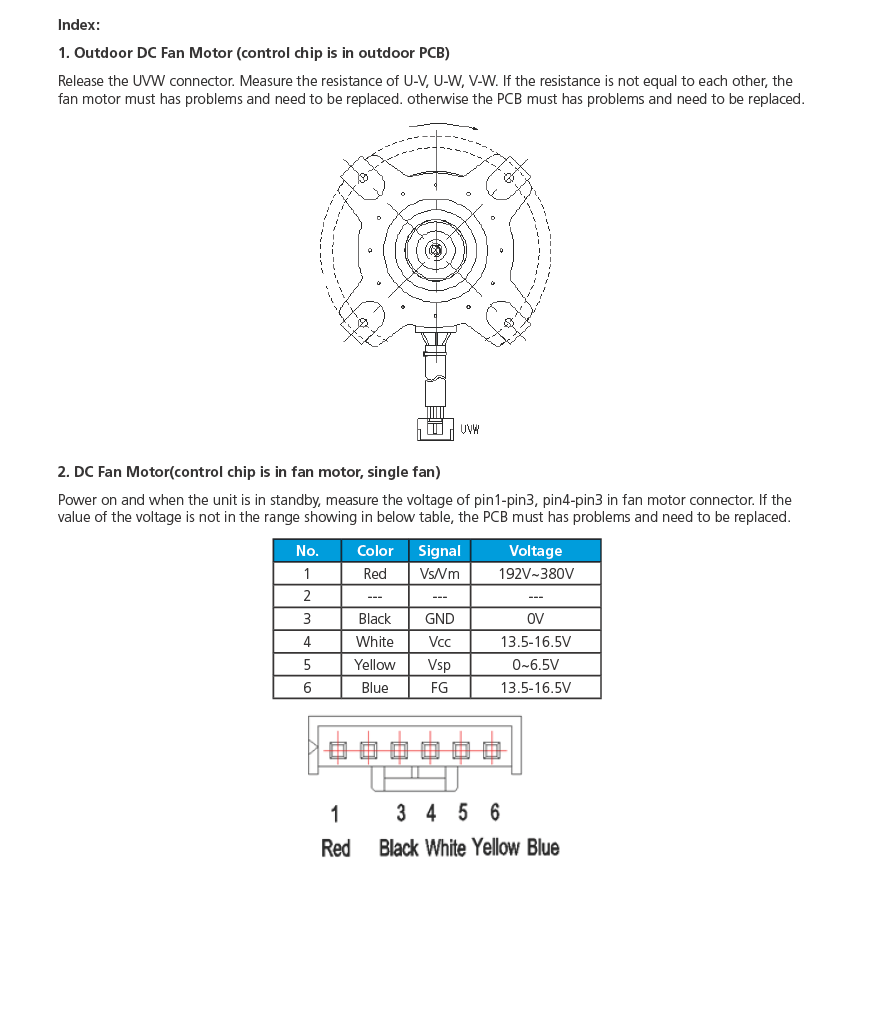 Index:

1. Outdoor DC Fan Motor (control chip is in outdoor PCB)

Release the UVW connector. Measure the resistance of U-V, U-W, V-W. If the resistance is not equal to each other, the fan motor must has problems and need to be replaced. otherwise the PCB must has problems and need to be replaced.

UVW

2. DC Fan Motor(control chip is in fan motor, single fan)

Power on and when the unit is in standby, measure the voltage of pin1-pin3, pin4-pin3 in fan motor connector. If the value of the voltage is not in the range showing in below table, the PCB must has problems and need to be replaced.

| No. | Color | Signal | Voltage |
|---|---|---|---|
| 1 | Red | Vs/Vm | 192V~380V |
| 2 | --- | --- | --- |
| 3 | Black | GND | 0V |
| 4 | White | Vcc | 13.5-16.5V |
| 5 | Yellow | Vsp | 0~6.5V |
| 6 | Blue | FG | 13.5-16.5V |

1 3 4 5 6
Red Black White Yellow Blue