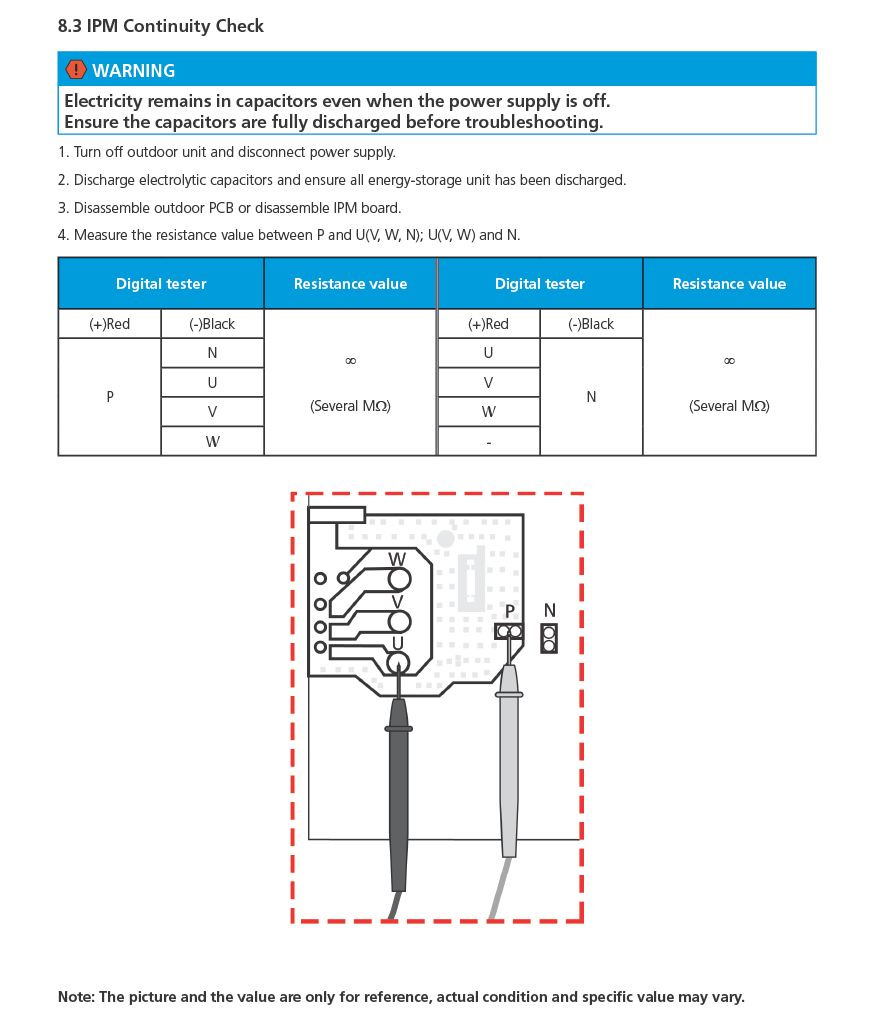 8.3 IPM Continuity Check

WARNING

Electricity remains in capacitors even when the power supply is off.
Ensure the capacitors are fully discharged before troubleshooting.

1. Turn off outdoor unit and disconnect power supply.

2. Discharge electrolytic capacitors and ensure all energy-storage unit has been discharged.

3. Disassemble outdoor PCB or disassemble IPM board.

4. Measure the resistance value between P and U(V, W, N); U(V, W) and N.

| Digital tester | | Resistance value | Digital tester | | Resistance value |
|---|---|---|---|---|---|
| (+)Red | (-)Black | ∞ (Several MΩ) | (+)Red | (-)Black | ∞ (Several MΩ) |
| P | N | | U | N | |
| | U | | V | | |
| | V | | W | | |
| | W | | - | | |

W
V
U
P
N

Note: The picture and the value are only for reference, actual condition and specific value may vary.