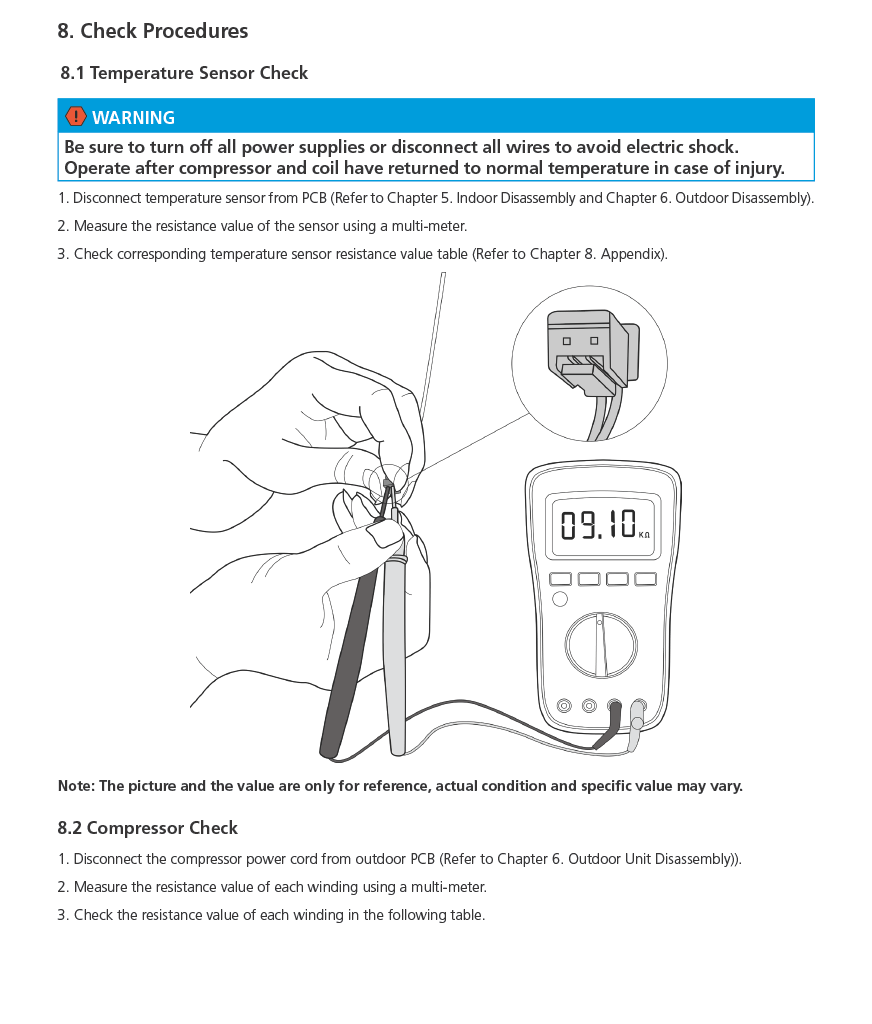 8. Check Procedures

8.1 Temperature Sensor Check

WARNING

Be sure to turn off all power supplies or disconnect all wires to avoid electric shock. Operate after compressor and coil have returned to normal temperature in case of injury.

1. Disconnect temperature sensor from PCB (Refer to Chapter 5. Indoor Disassembly and Chapter 6. Outdoor Disassembly).

2. Measure the resistance value of the sensor using a multi-meter.

3. Check corresponding temperature sensor resistance value table (Refer to Chapter 8. Appendix).

09.10 KΩ

Note: The picture and the value are only for reference, actual condition and specific value may vary.

8.2 Compressor Check

1. Disconnect the compressor power cord from outdoor PCB (Refer to Chapter 6. Outdoor Unit Disassembly)).

2. Measure the resistance value of each winding using a multi-meter.

3. Check the resistance value of each winding in the following table.